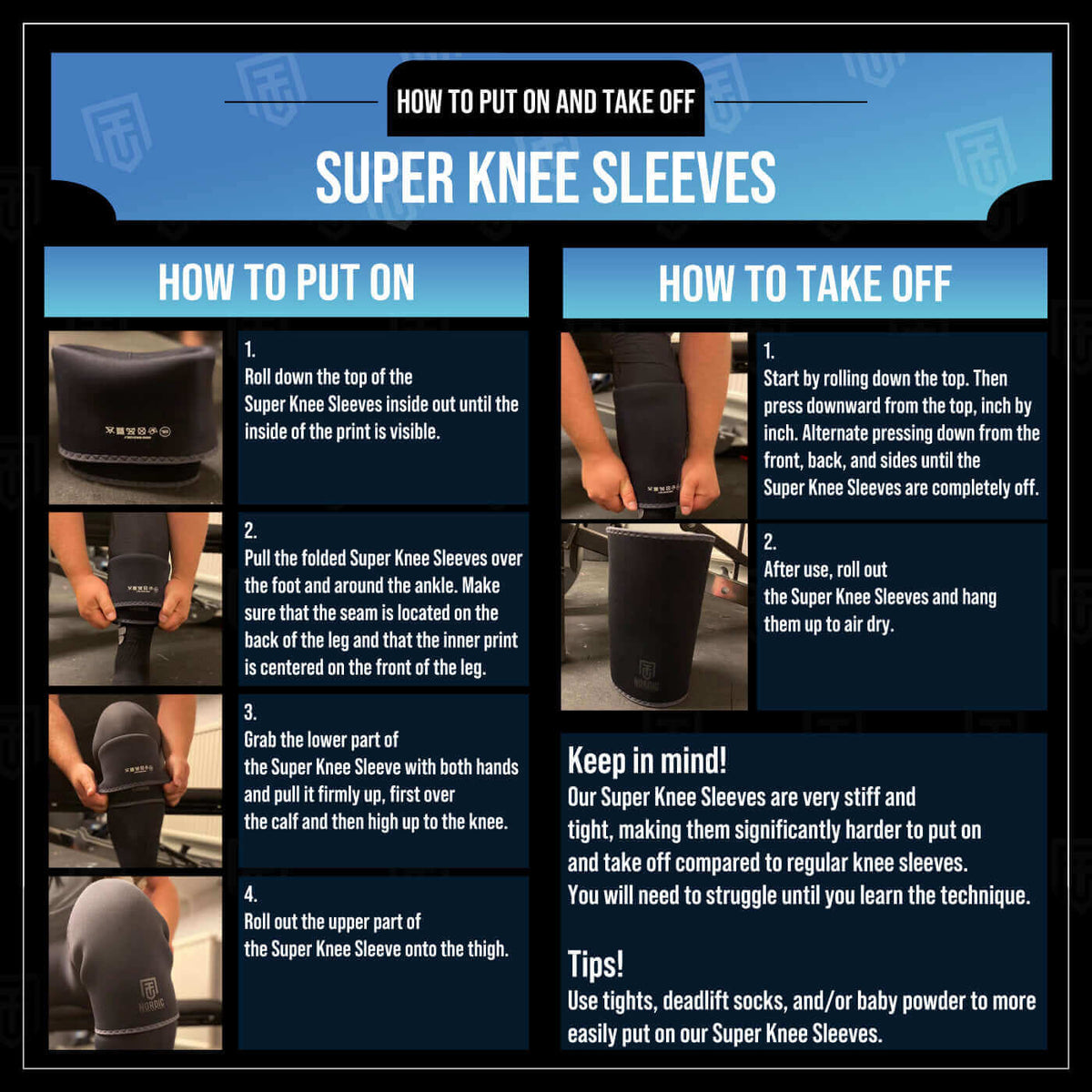 HOW TO PUT ON AND TAKE OFF

SUPER KNEE SLEEVES

HOW TO PUT ON

1.
Roll down the top of the Super Knee Sleeves inside out until the inside of the print is visible.

2.
Pull the folded Super Knee Sleeves over the foot and around the ankle. Make sure that the seam is located on the back of the leg and that the inner print is centered on the front of the leg.

3.
Grab the lower part of the Super Knee Sleeve with both hands and pull it firmly up, first over the calf and then high up to the knee.

4.
Roll out the upper part of the Super Knee Sleeve onto the thigh.

NORDIC

HOW TO TAKE OFF

1.
Start by rolling down the top. Then press downward from the top, inch by inch. Alternate pressing down from the front, back, and sides until the Super Knee Sleeves are completely off.

2.
After use, roll out the Super Knee Sleeves and hang them up to air dry.

NORDIC

Keep in mind!
Our Super Knee Sleeves are very stiff and tight, making them significantly harder to put on and take off compared to regular knee sleeves.
You will need to struggle until you learn the technique.

Tips!
Use tights, deadlift socks, and/or baby powder to more easily put on our Super Knee Sleeves.